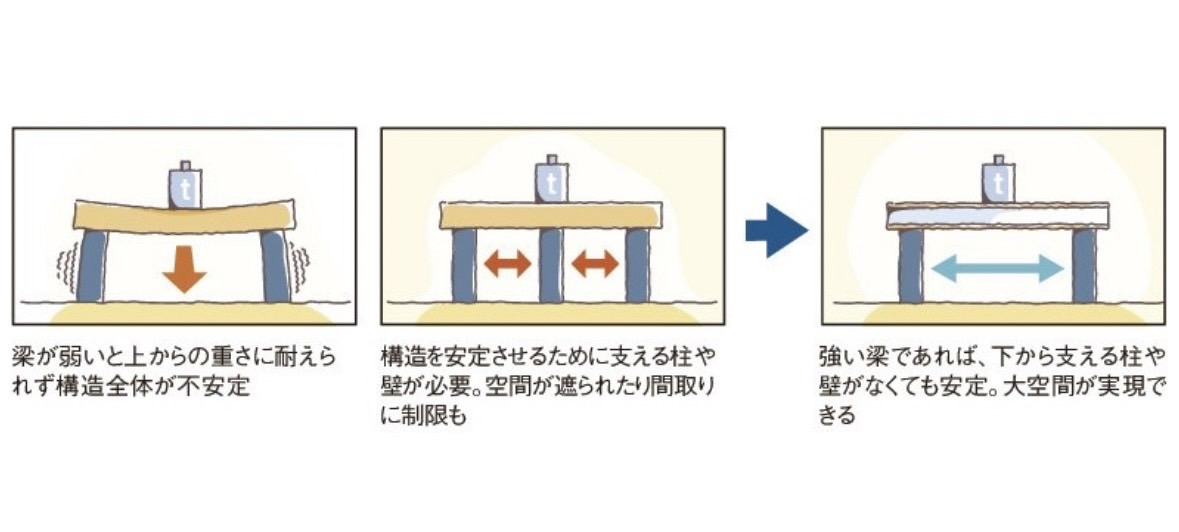 t

梁が弱いと上からの重さに耐えられず構造全体が不安定

t

構造を安定させるために支える柱や壁が必要。空間が遮られたり間取りに制限も

t

強い梁であれば、下から支える柱や壁がなくても安定。大空間が実現できる